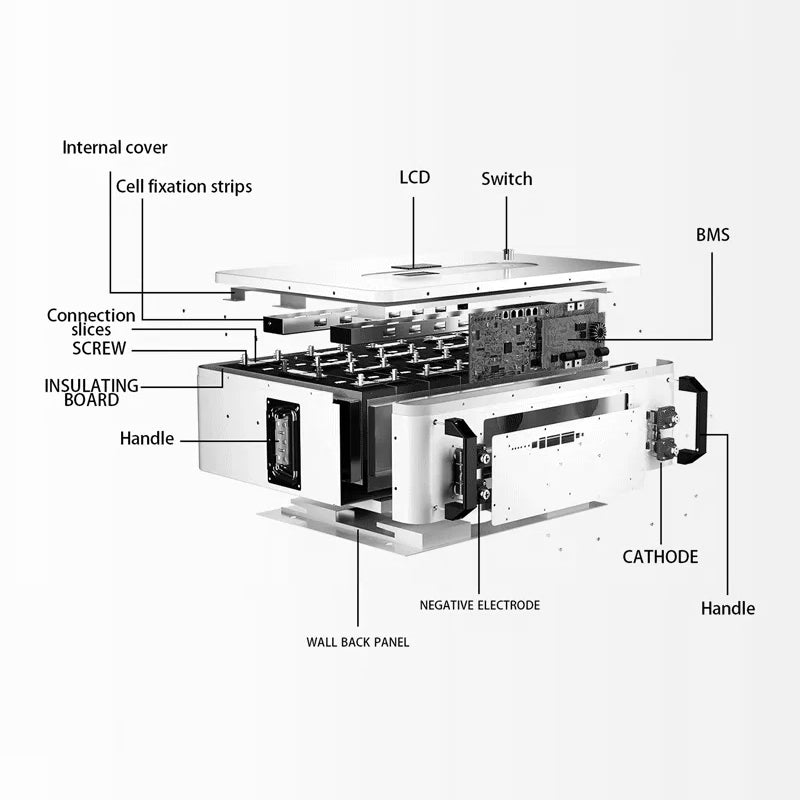 Internal cover

Cell fixation strips

LCD

Switch

BMS

Connection slices

SCREW

INSULATING BOARD

Handle

CATHODE

NEGATIVE ELECTRODE

Handle

WALL BACK PANEL